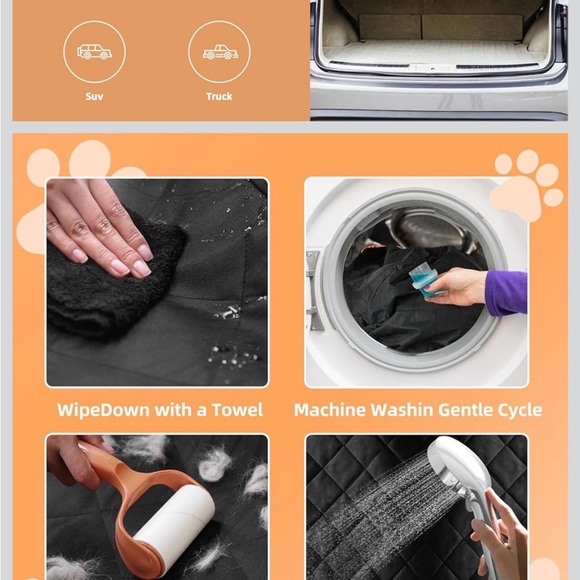 Suv

Truck

WipeDown with a Towel

Machine Washin Gentle Cycle